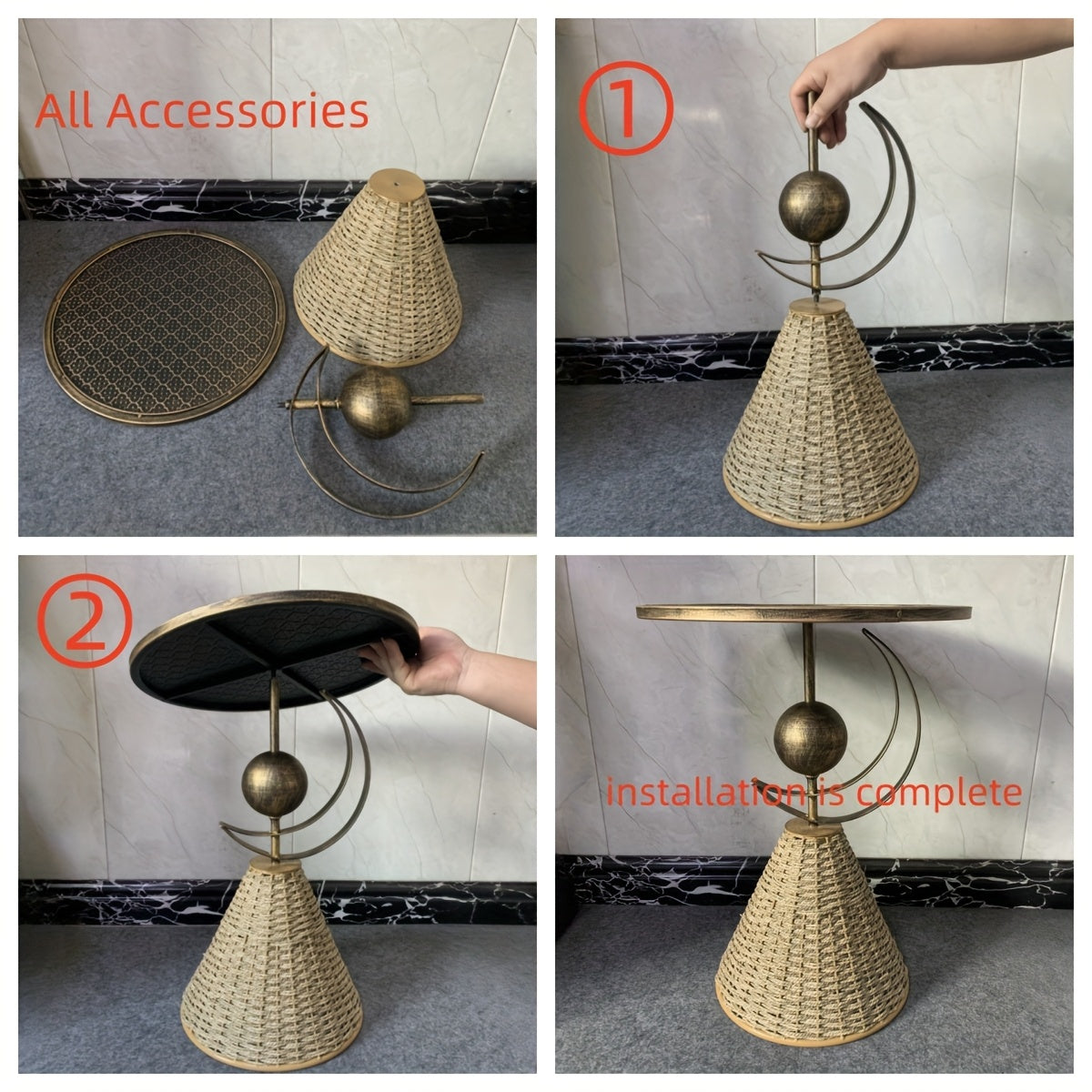 All Accessories

①

②

installation is complete