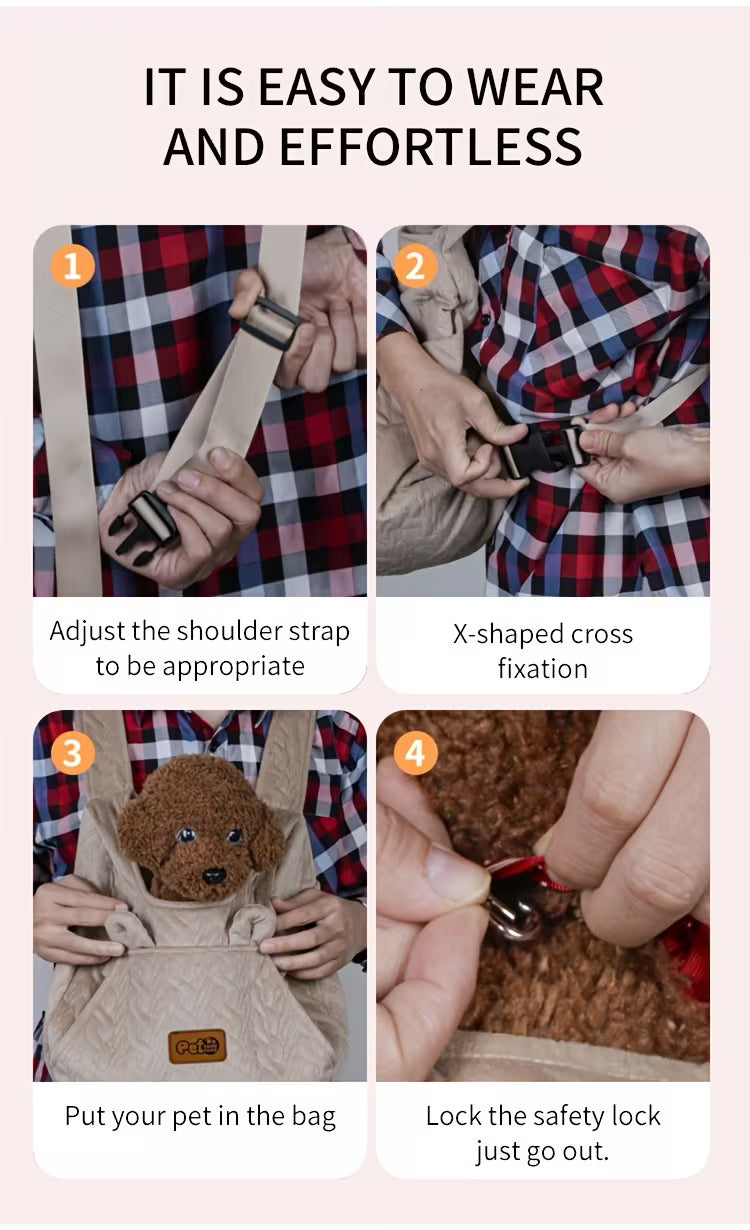 IT IS EASY TO WEAR AND EFFORTLESS

1

Adjust the shoulder strap to be appropriate

2

X-shaped cross fixation

3

Pet

Put your pet in the bag

4

Lock the safety lock just go out.