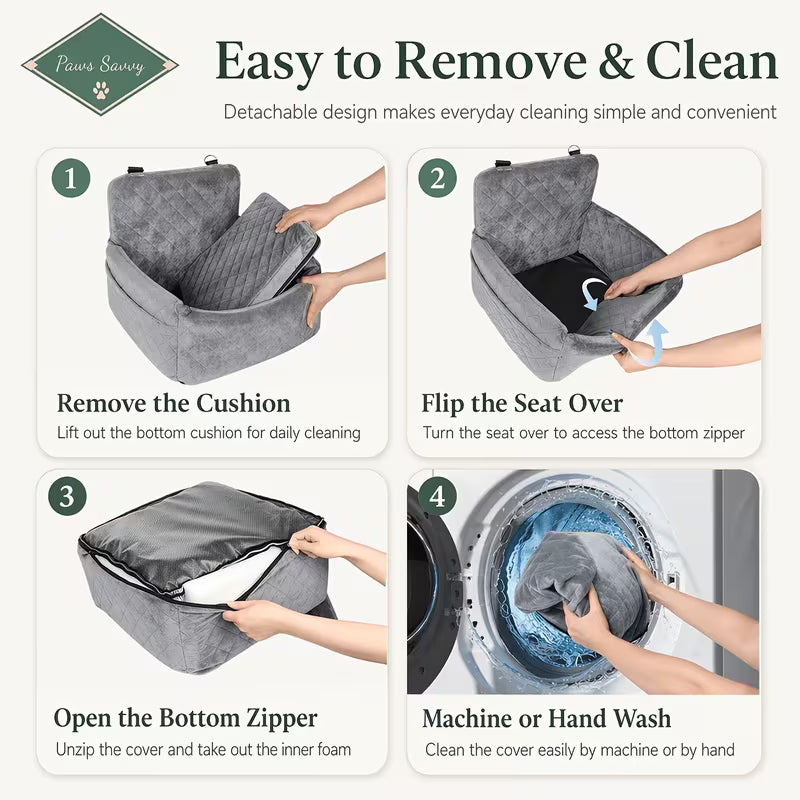 Paws Savvy

Easy to Remove & Clean

Detachable design makes everyday cleaning simple and convenient

1

Remove the Cushion

Lift out the bottom cushion for daily cleaning

2

Flip the Seat Over

Turn the seat over to access the bottom zipper

3

Open the Bottom Zipper

Unzip the cover and take out the inner foam

4

Machine or Hand Wash

Clean the cover easily by machine or by hand